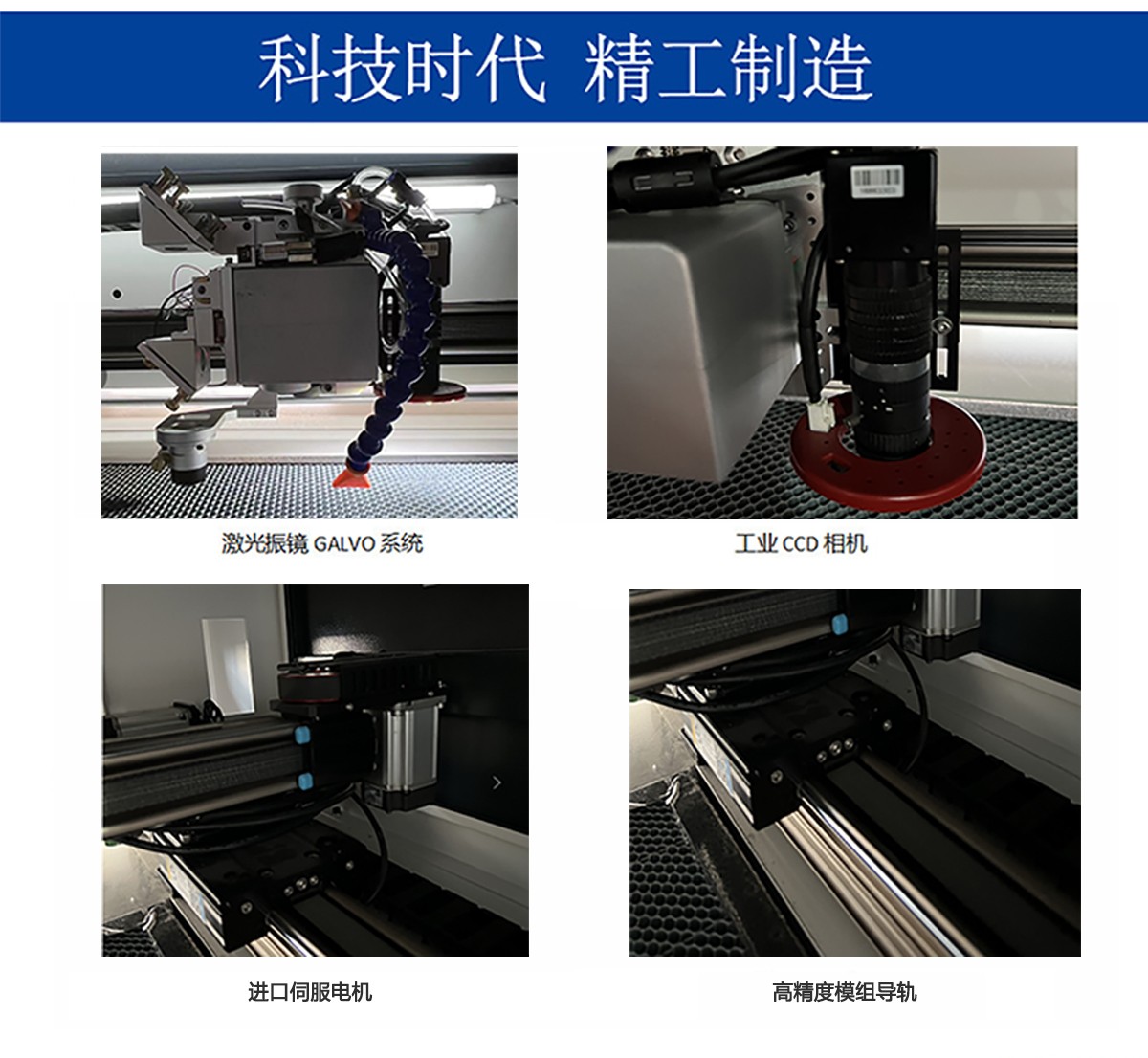 科技时代 精工制造

激光振镜 GALVO 系统

工业 CCD 相机

进口伺服电机

高精度模组导轨