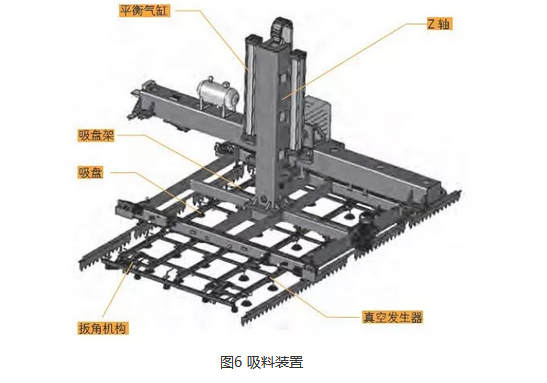 平衡气缸
Z 轴
吸盘架
吸盘
扳角机构
真空发生器
图6 吸料装置